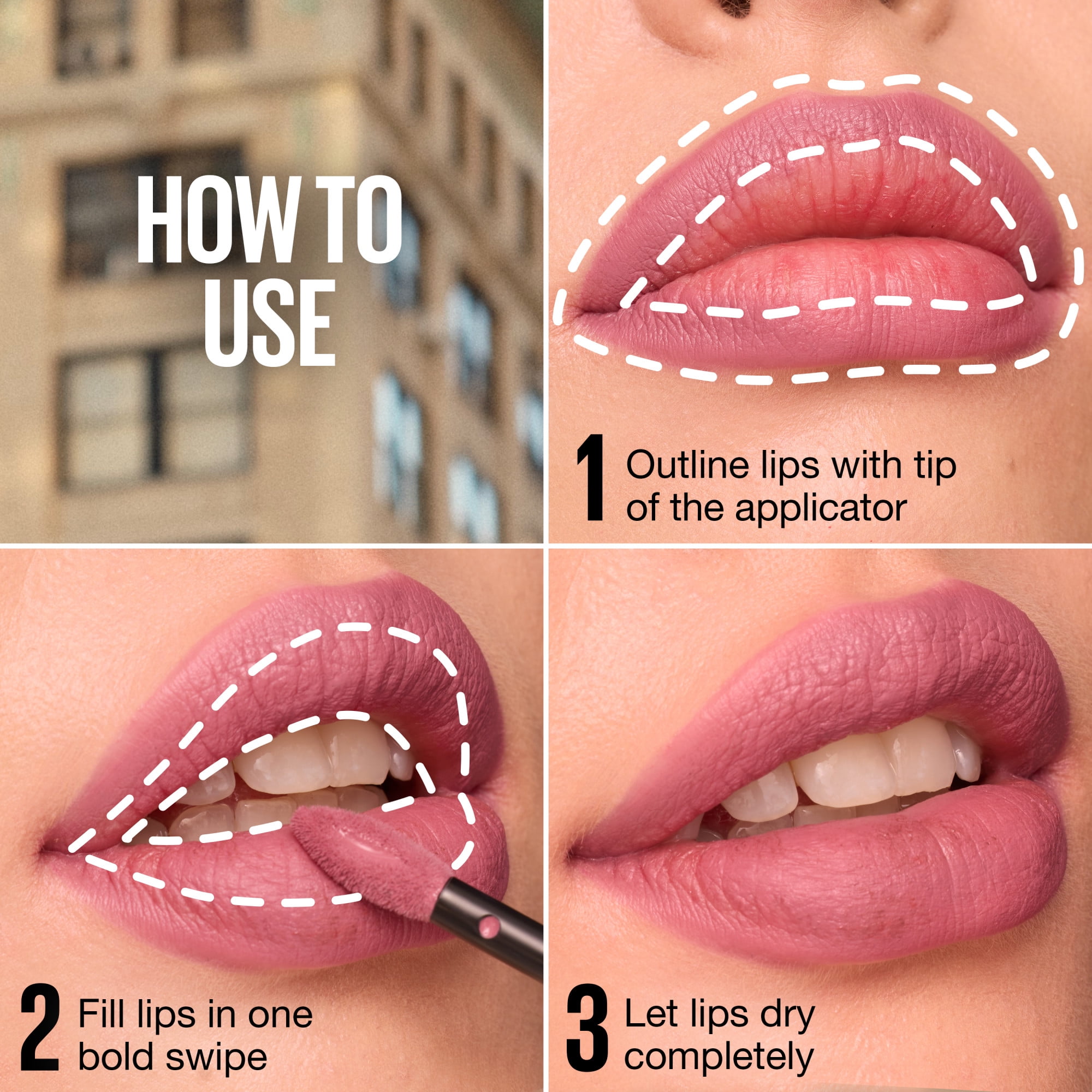 HOW TO USE

1 Outline lips with tip of the applicator

2 Fill lips in one bold swipe

3 Let lips dry completely