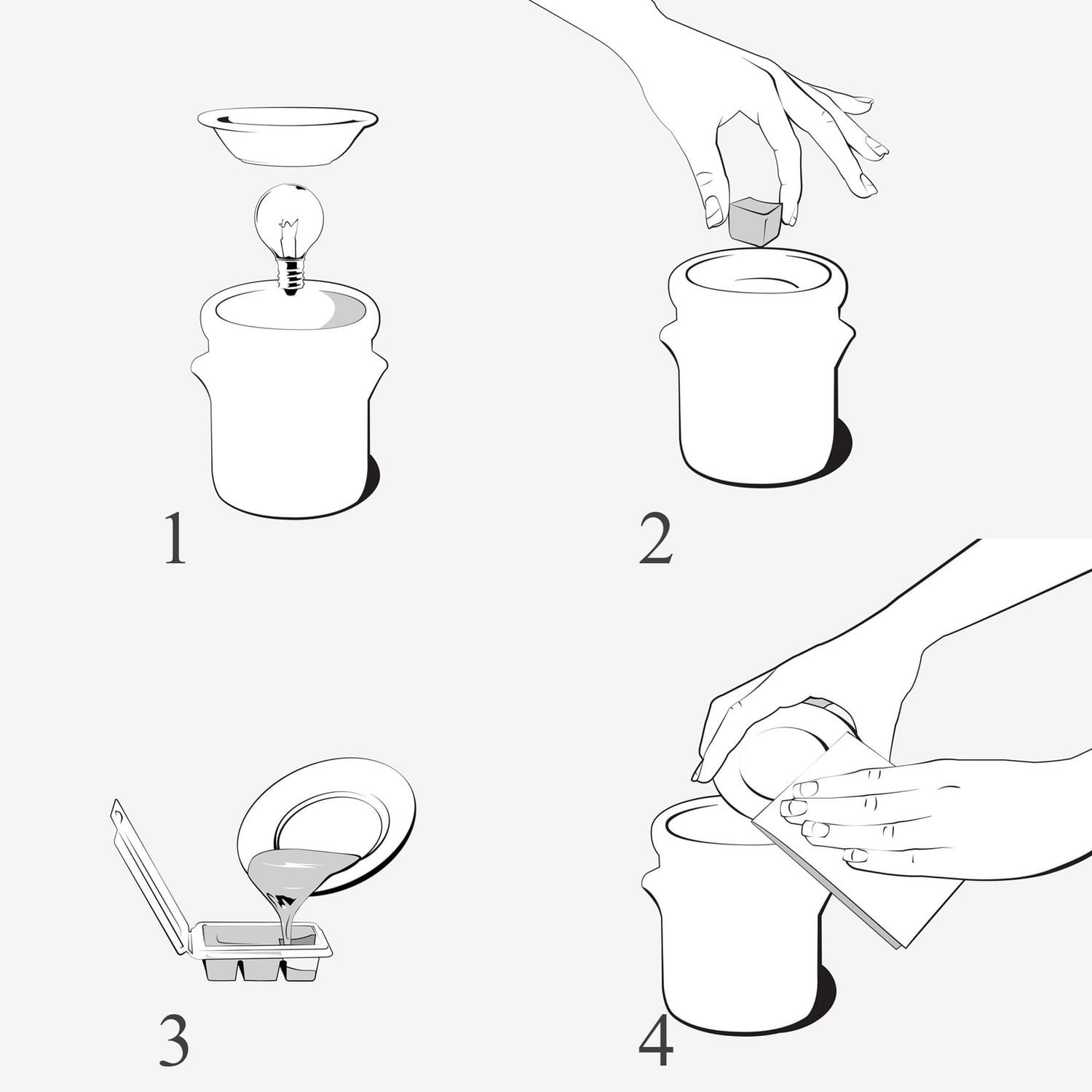 1

2

3

4