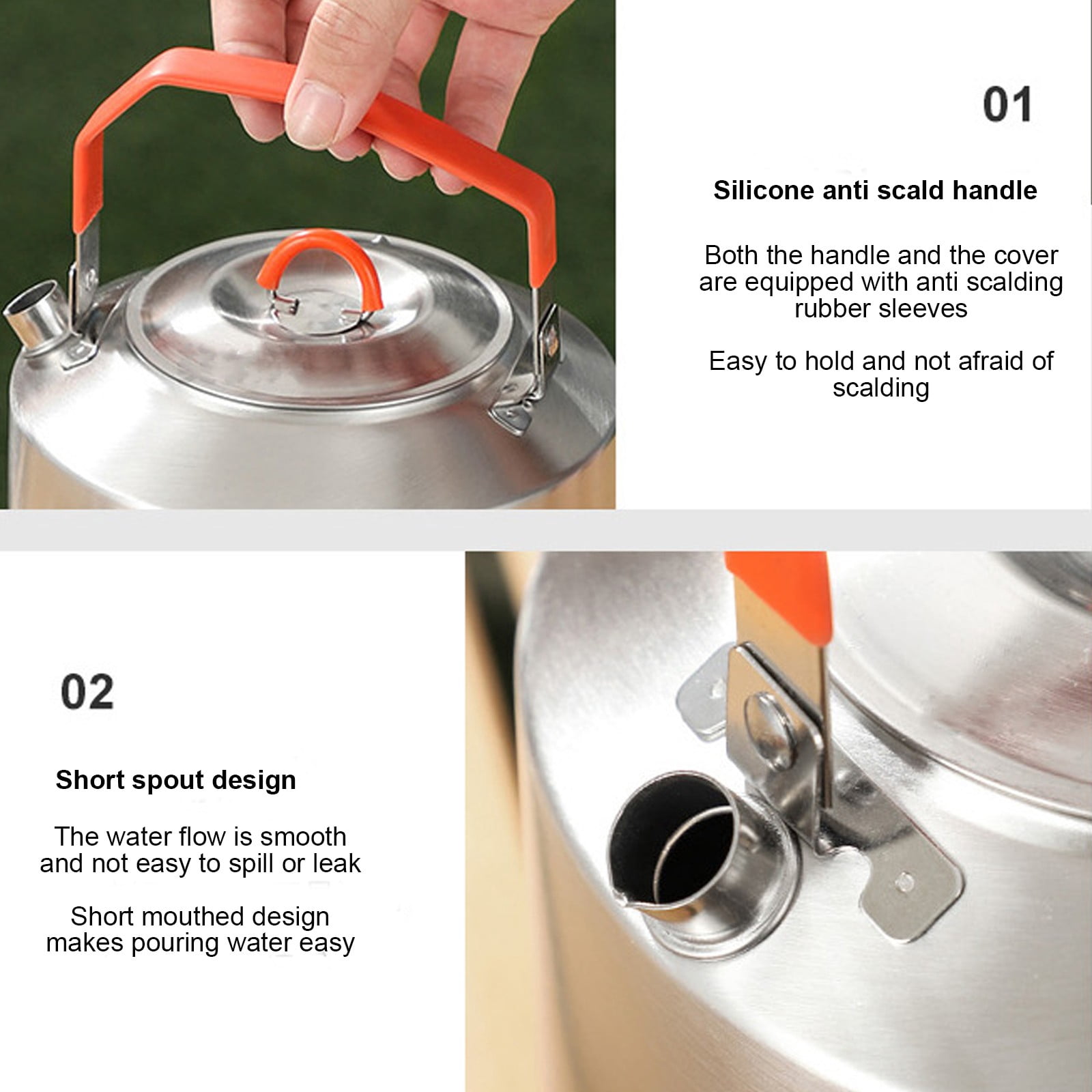 01

Silicone anti scald handle

Both the handle and the cover are equipped with anti scalding rubber sleeves

Easy to hold and not afraid of scalding

02

Short spout design

The water flow is smooth and not easy to spill or leak

Short mouthed design makes pouring water easy