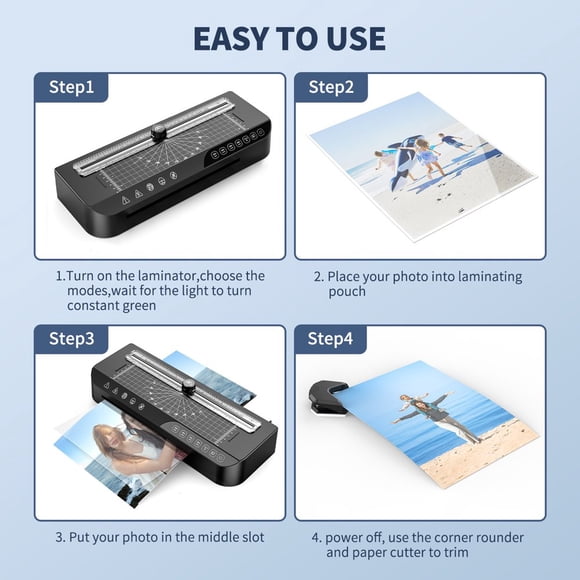 EASY TO USE

Step1

1.Turn on the laminator,choose the modes,wait for the light to turn constant green

Step2

2. Place your photo into laminating pouch

Step3

3. Put your photo in the middle slot

Step4

4. power off, use the corner rounder and paper cutter to trim