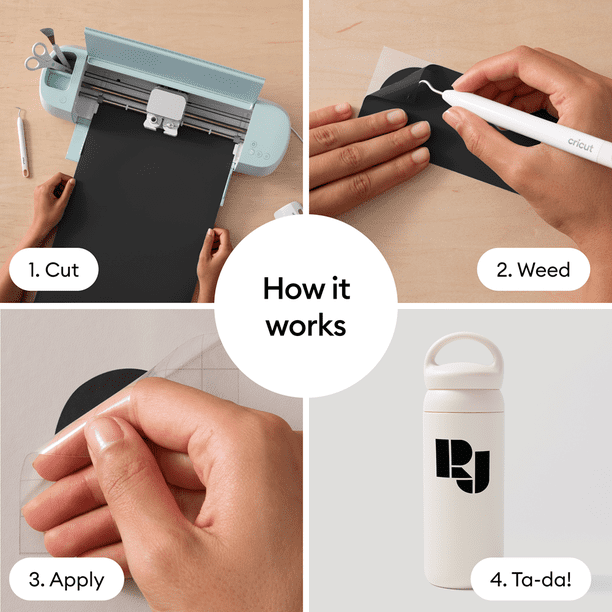 1. Cut

cricut

2. Weed

How it works

3. Apply

RJ

4. Ta-da!