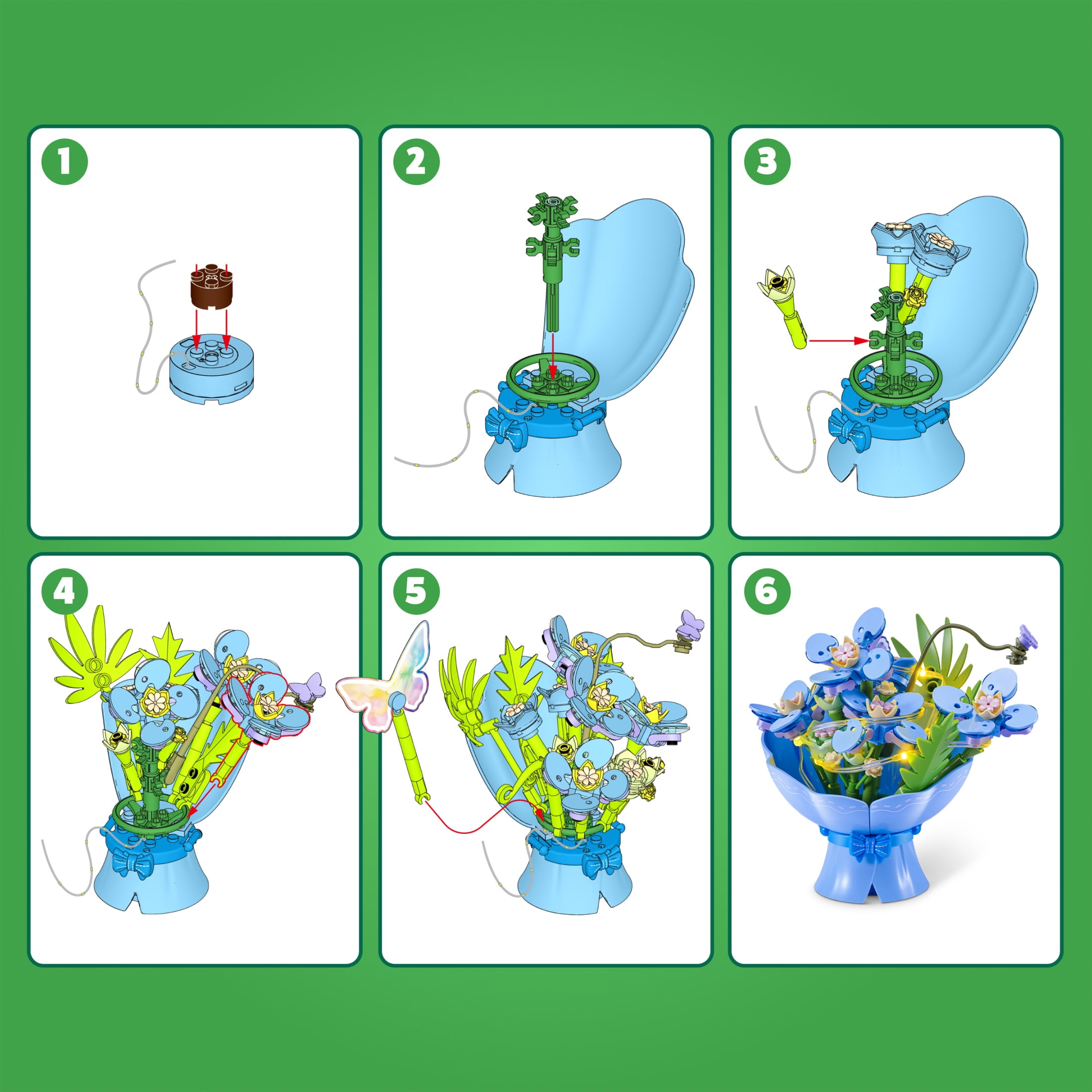 1

2

3

4

5

6