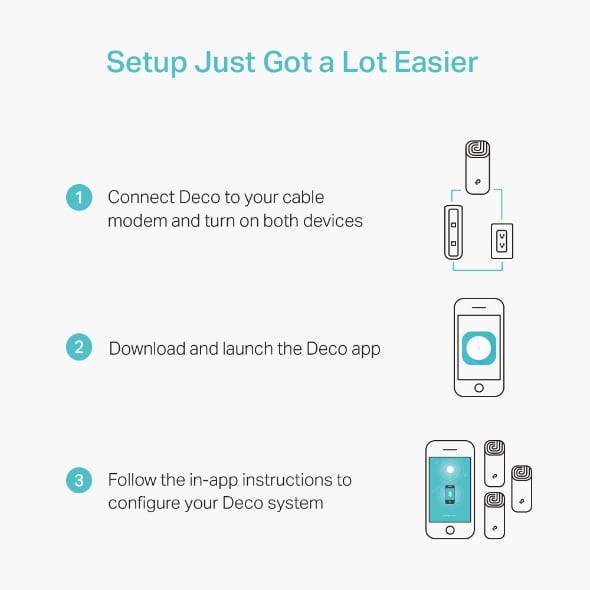 Setup Just Got a Lot Easier

1 Connect Deco to your cable modem and turn on both devices

2 Download and launch the Deco app

3 Follow the in-app instructions to configure your Deco system