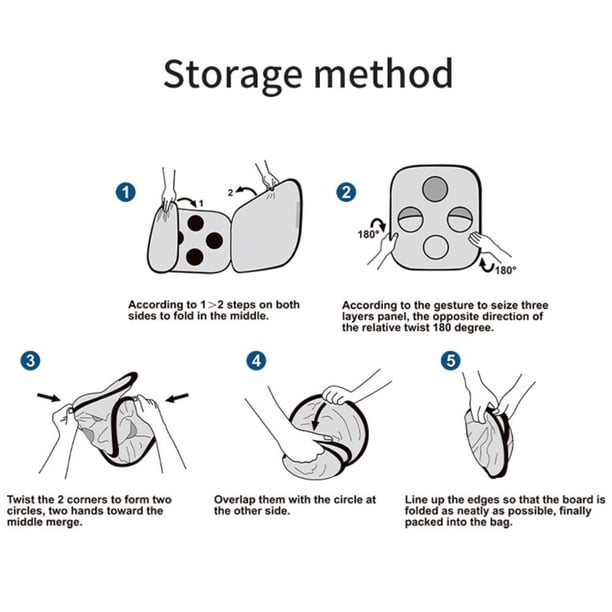 Storage method

1

1

2

According to 1>2 steps on both sides to fold in the middle.

2

180°

180°

According to the gesture to seize three layers panel, the opposite direction of the relative twist 180 degree.

3

Twist the 2 corners to form two circles, two hands toward the middle merge.

4

Overlap them with the circle at the other side.

5

Line up the edges so that the board is folded as neatly as possible, finally packed into the bag.