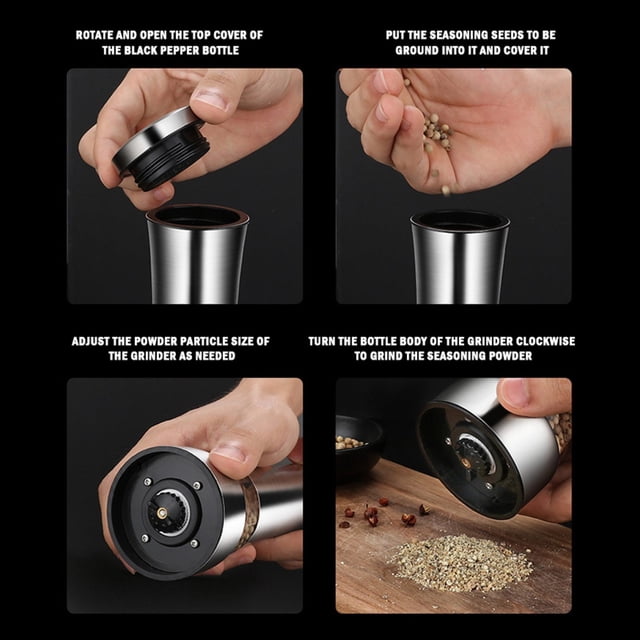 ROTATE AND OPEN THE TOP COVER OF THE BLACK PEPPER BOTTLE

PUT THE SEASONING SEEDS TO BE GROUND INTO IT AND COVER IT

ADJUST THE POWDER PARTICLE SIZE OF THE GRINDER AS NEEDED

TURN THE BOTTLE BODY OF THE GRINDER CLOCKWISE TO GRIND THE SEASONING POWDER