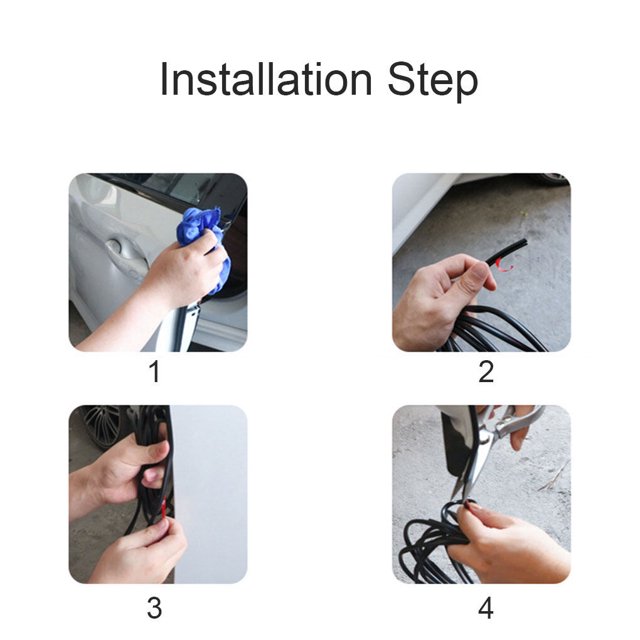 Installation Step

1

2

3

4