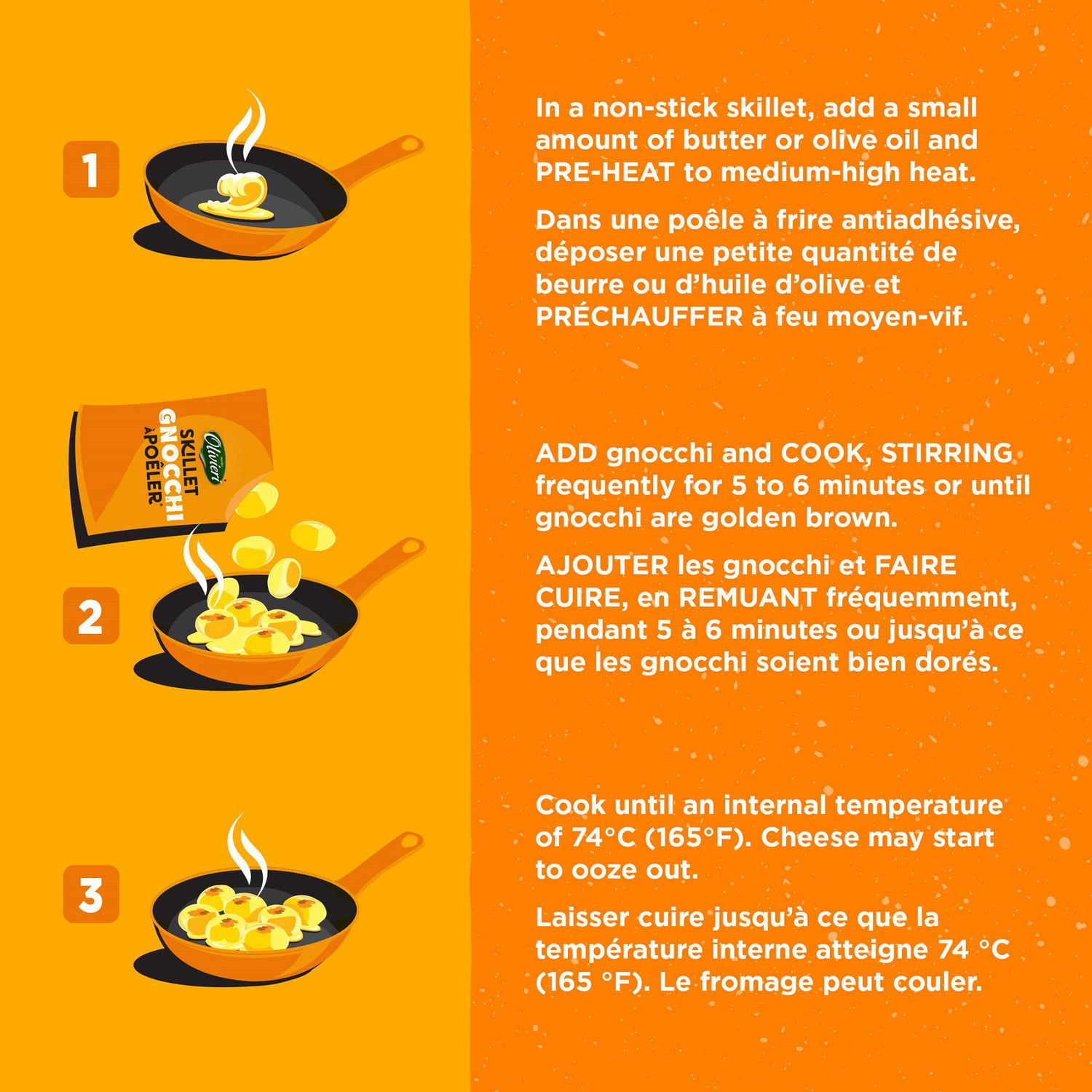 1

In a non-stick skillet, add a small amount of butter or olive oil and PRE-HEAT to medium-high heat.

Dans une poêle à frire antiadhésive, déposer une petite quantité de beurre ou d'huile d'olive et PRÉCHAUFFER à feu moyen-vif.

Olivieri
SKILLET
GNOCCHI
À POÊLER

2

ADD gnocchi and COOK, STIRRING frequently for 5 to 6 minutes or until gnocchi are golden brown.

AJOUTER les gnocchi et FAIRE CUIRE, en REMUANT fréquemment, pendant 5 à 6 minutes ou jusqu'à ce que les gnocchi soient bien dorés.

3

Cook until an internal temperature of 74°C (165°F). Cheese may start to ooze out.

Laisser cuire jusqu'à ce que la température interne atteigne 74 °C (165 °F). Le fromage peut couler.