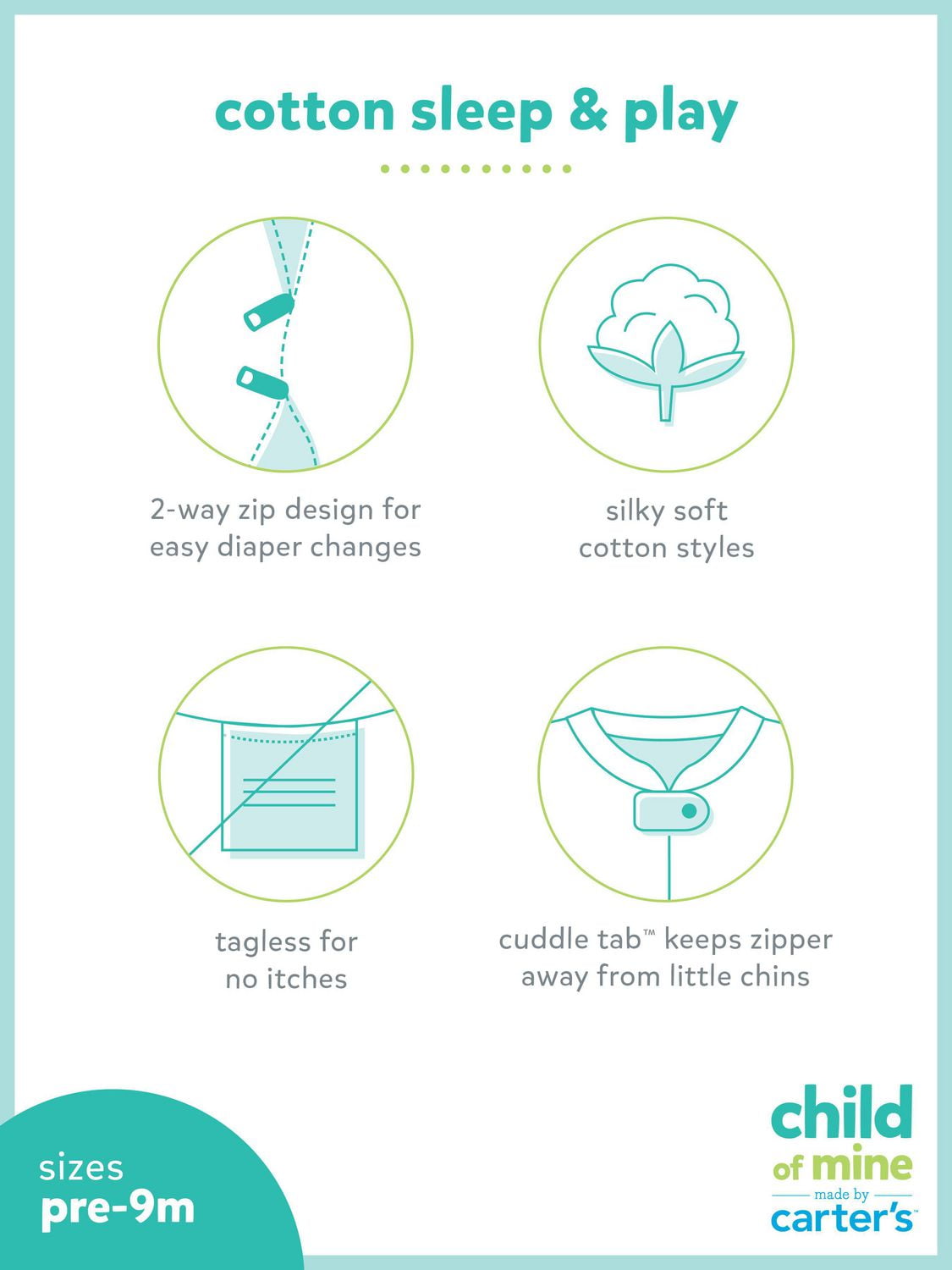 cotton sleep & play

2-way zip design for easy diaper changes

silky soft cotton styles

tagless for no itches

cuddle tab™ keeps zipper away from little chins

sizes
pre-9m

child of mine
made by
carter's