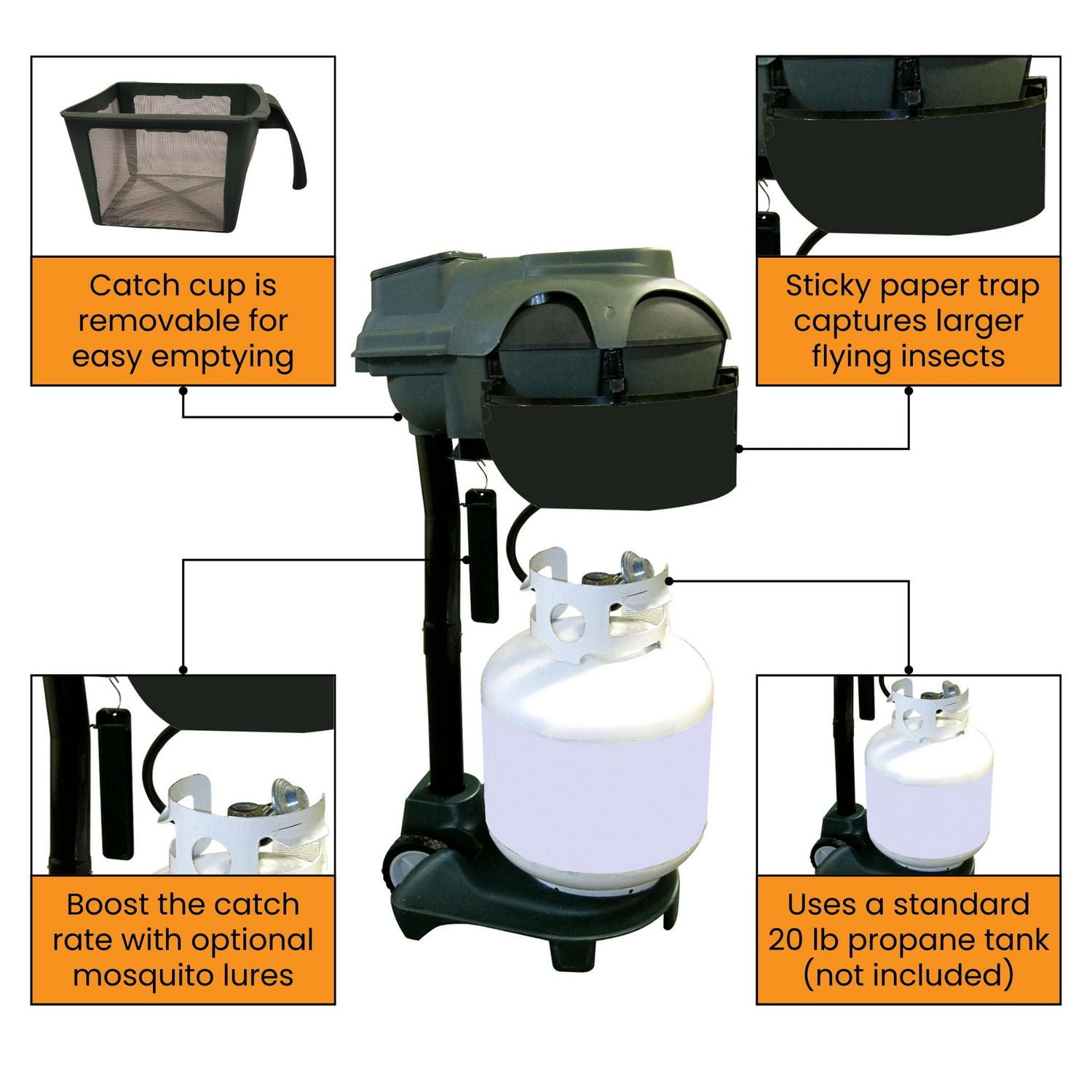 Catch cup is removable for easy emptying

Sticky paper trap captures larger flying insects

Boost the catch rate with optional mosquito lures

Uses a standard 20 lb propane tank (not included)