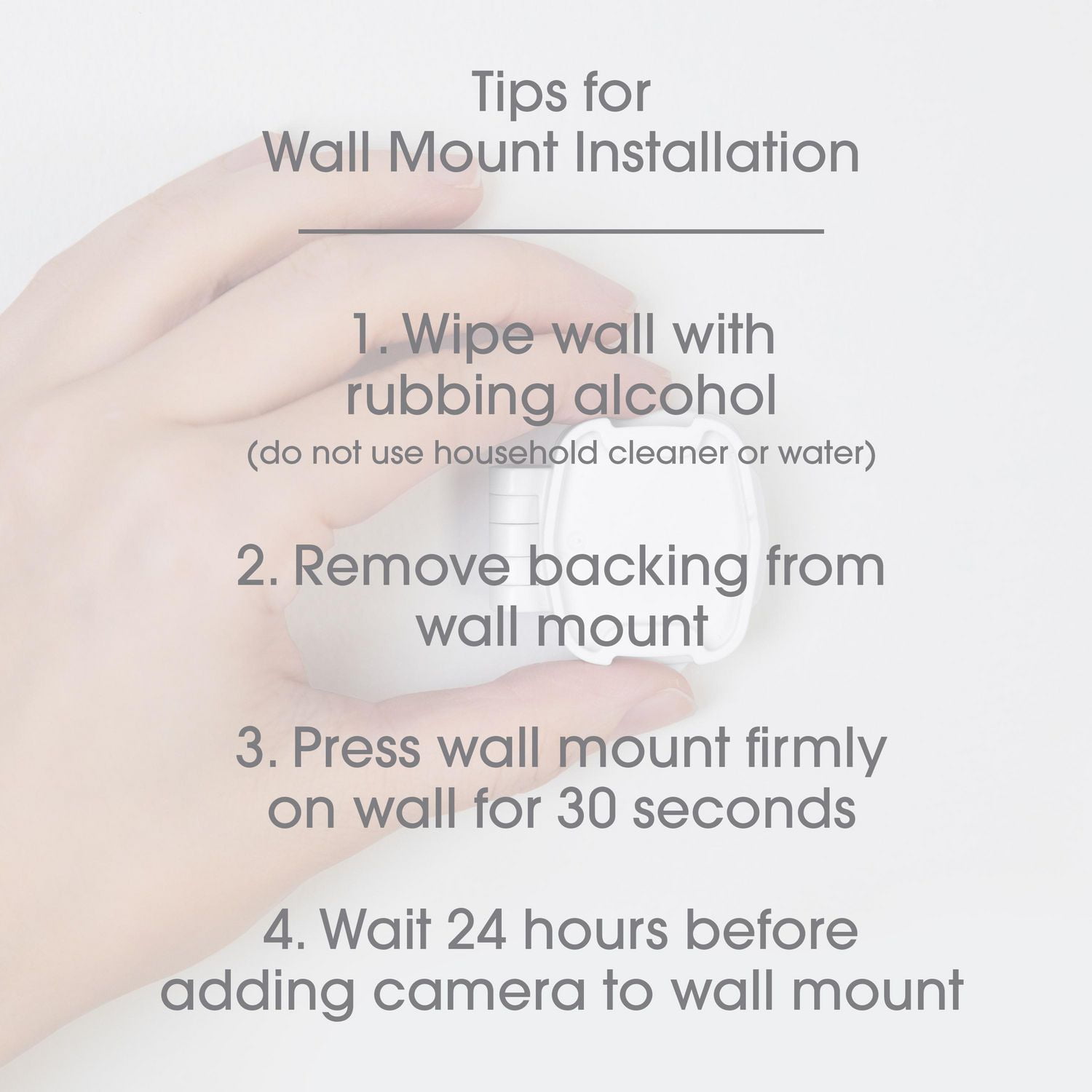 Tips for
Wall Mount Installation

1. Wipe wall with rubbing alcohol
(do not use household cleaner or water)

2. Remove backing from wall mount

3. Press wall mount firmly on wall for 30 seconds

4. Wait 24 hours before adding camera to wall mount