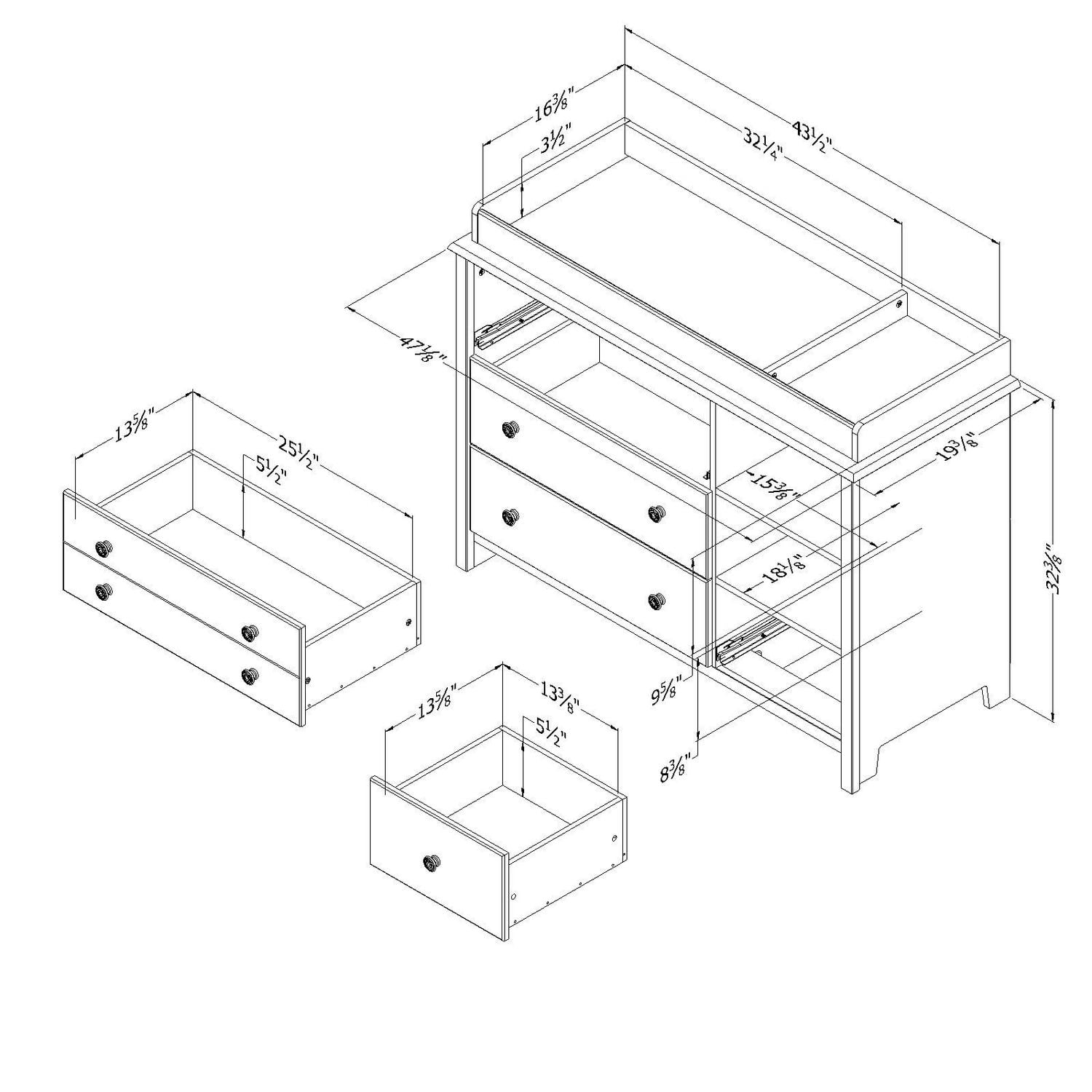 $16\frac{3}{8}$"
$3\frac{1}{2}$"
$32\frac{1}{4}$"
$43\frac{1}{2}$"
$47\frac{1}{8}$"
$19\frac{3}{8}$"
$15\frac{3}{8}$"
$18\frac{1}{8}$"
$32\frac{3}{8}$"
$9\frac{5}{8}$"
$8\frac{3}{8}$"
$13\frac{5}{8}$"
$25\frac{1}{2}$"
$5\frac{1}{2}$"
$13\frac{5}{8}$"
$13\frac{3}{8}$"
$5\frac{1}{2}$"