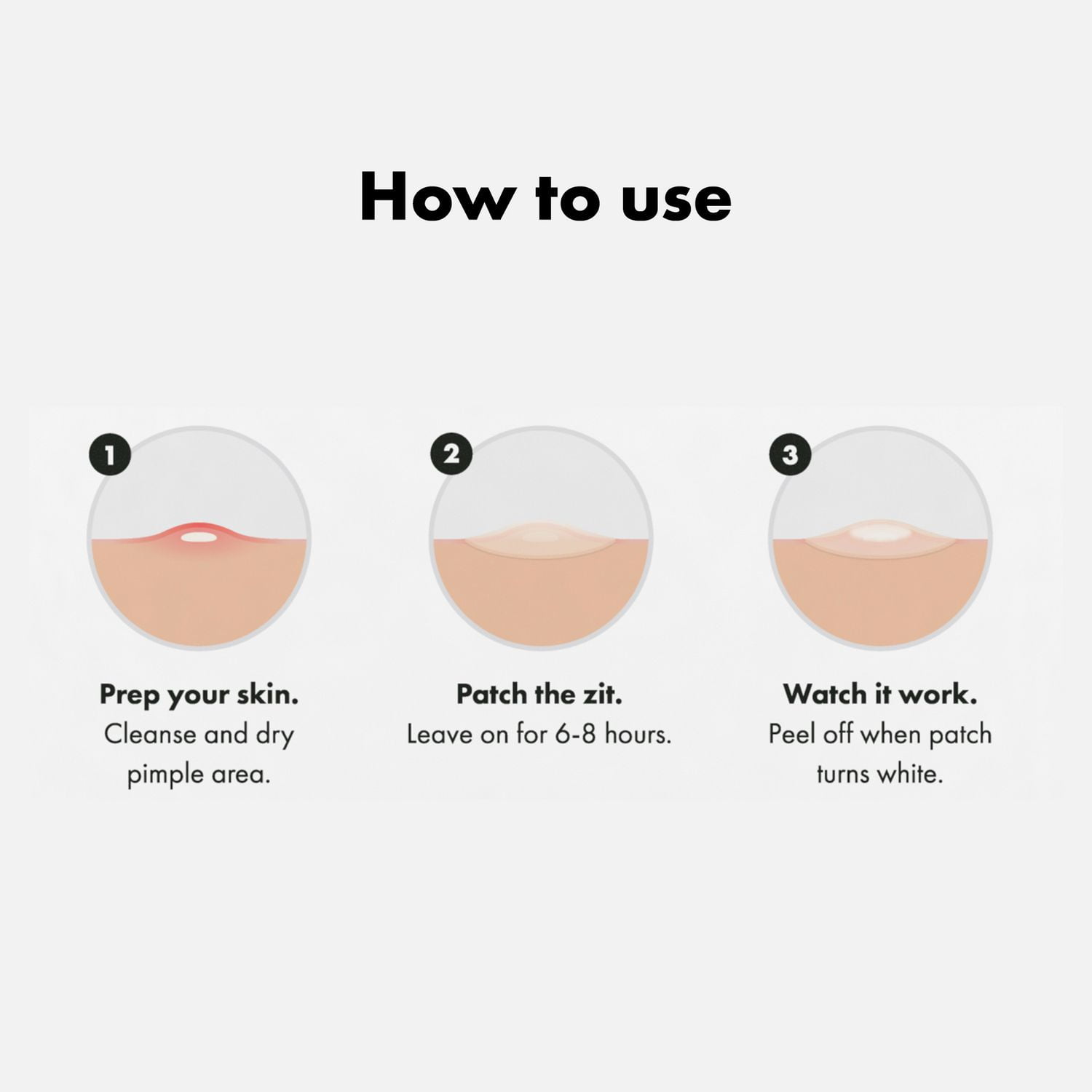 How to use

1

Prep your skin.
Cleanse and dry pimple area.

2

Patch the zit.
Leave on for 6-8 hours.

3

Watch it work.
Peel off when patch turns white.