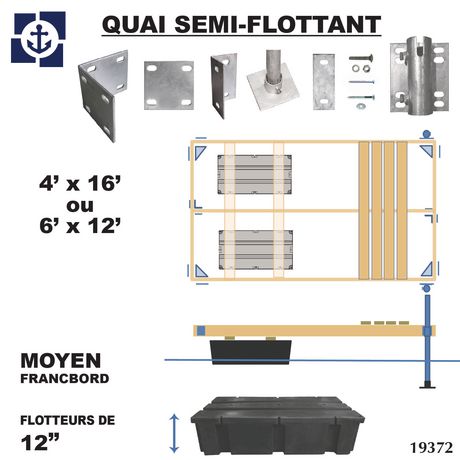 QUAI SEMI-FLOTTANT

4' x 16'
ou
6' x 12'

MOYEN
FRANCBORD

FLOTTEURS DE
12"

19372