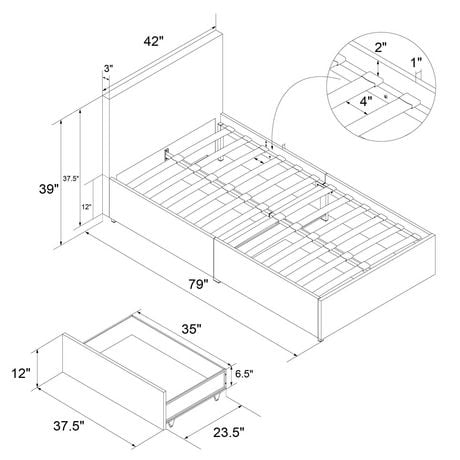 42"
3"
2"
1"
4"
39"
37.5"
12"
79"
35"
12"
6.5"
37.5"
23.5"