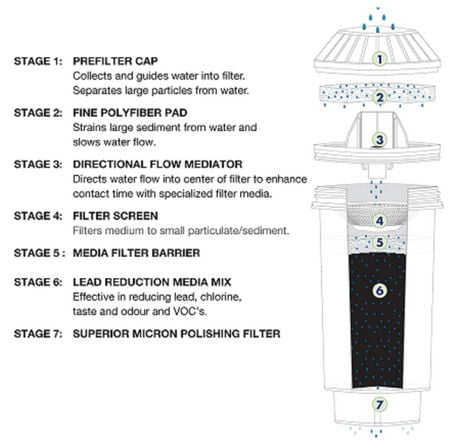 STAGE 1: PREFILTER CAP
Collects and guides water into filter. Separates large particles from water.

STAGE 2: FINE POLYFIBER PAD
Strains large sediment from water and slows water flow.

STAGE 3: DIRECTIONAL FLOW MEDIATOR
Directs water flow into center of filter to enhance contact time with specialized filter media.

STAGE 4: FILTER SCREEN
Filters medium to small particulate/sediment.

STAGE 5 : MEDIA FILTER BARRIER

STAGE 6: LEAD REDUCTION MEDIA MIX
Effective in reducing lead, chlorine, taste and odour and VOC's.

STAGE 7: SUPERIOR MICRON POLISHING FILTER

1
2
3
4
5
6
7