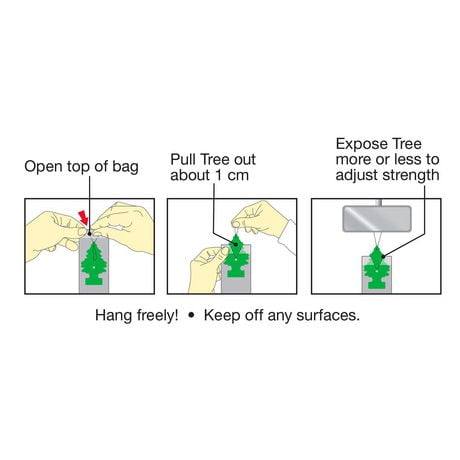 Open top of bag

Pull Tree out about 1 cm

Expose Tree more or less to adjust strength

Hang freely! • Keep off any surfaces.