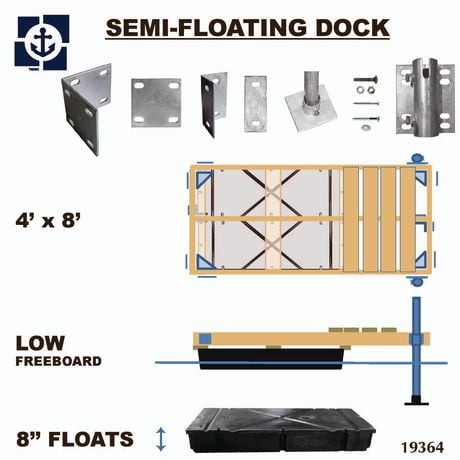 SEMI-FLOATING DOCK

4' x 8'

LOW
FREEBOARD

8" FLOATS

19364