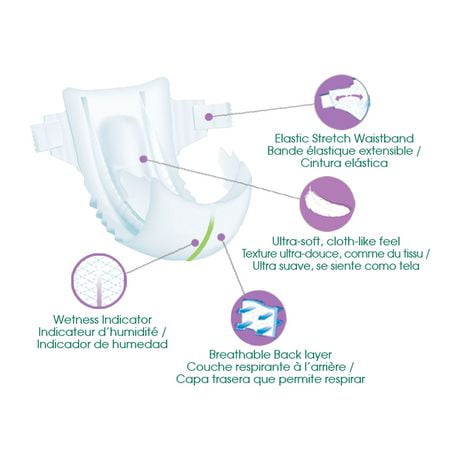 Elastic Stretch Waistband
Bande élastique extensible /
Cintura elástica

Ultra-soft, cloth-like feel
Texture ultra-douce, comme du tissu /
Ultra suave, se siente como tela

Wetness Indicator
Indicateur d'humidité /
Indicador de humedad

Breathable Back layer
Couche respirante à l'arrière /
Capa trasera que permite respirar