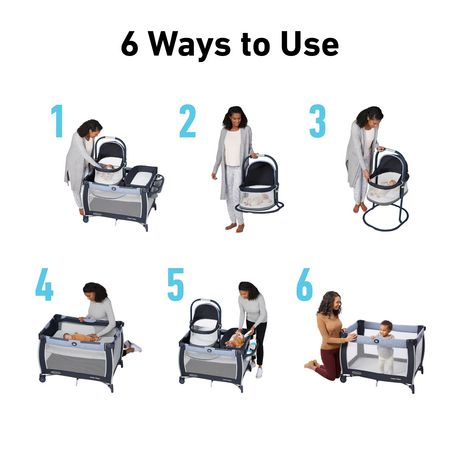 6 Ways to Use

1

2

3

4

5

6