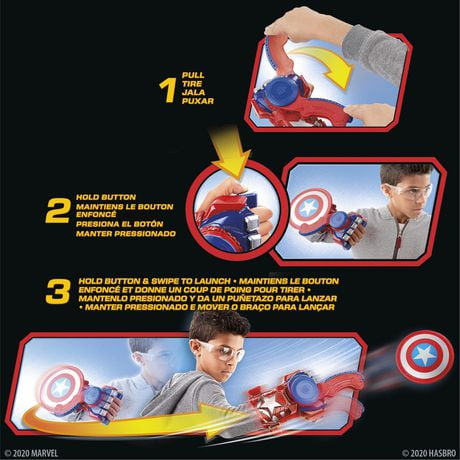 1
PULL
TIRE
JALA
PUXAR

2
HOLD BUTTON
MAINTIENS LE BOUTON ENFONCÉ
PRESIONA EL BOTÓN
MANTER PRESSIONADO

3
HOLD BUTTON & SWIPE TO LAUNCH • MAINTIENS LE BOUTON ENFONCÉ ET DONNE UN COUP DE POING POUR TIRER • MANTENLO PRESIONADO Y DA UN PUÑETAZO PARA LANZAR • MANTER PRESSIONADO E MOVER O BRAÇO PARA LANÇAR

© 2020 MARVEL
© 2020 HASBRO