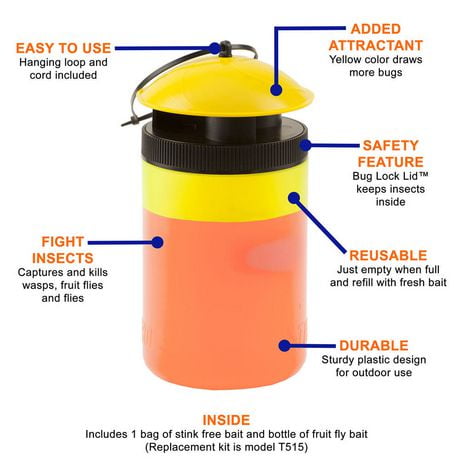 EASY TO USE
Hanging loop and cord included

ADDED ATTRACTANT
Yellow color draws more bugs

SAFETY FEATURE
Bug Lock Lid™ keeps insects inside

FIGHT INSECTS
Captures and kills wasps, fruit flies and flies

REUSABLE
Just empty when full and refill with fresh bait

DURABLE
Sturdy plastic design for outdoor use

INSIDE
Includes 1 bag of stink free bait and bottle of fruit fly bait
(Replacement kit is model T515)